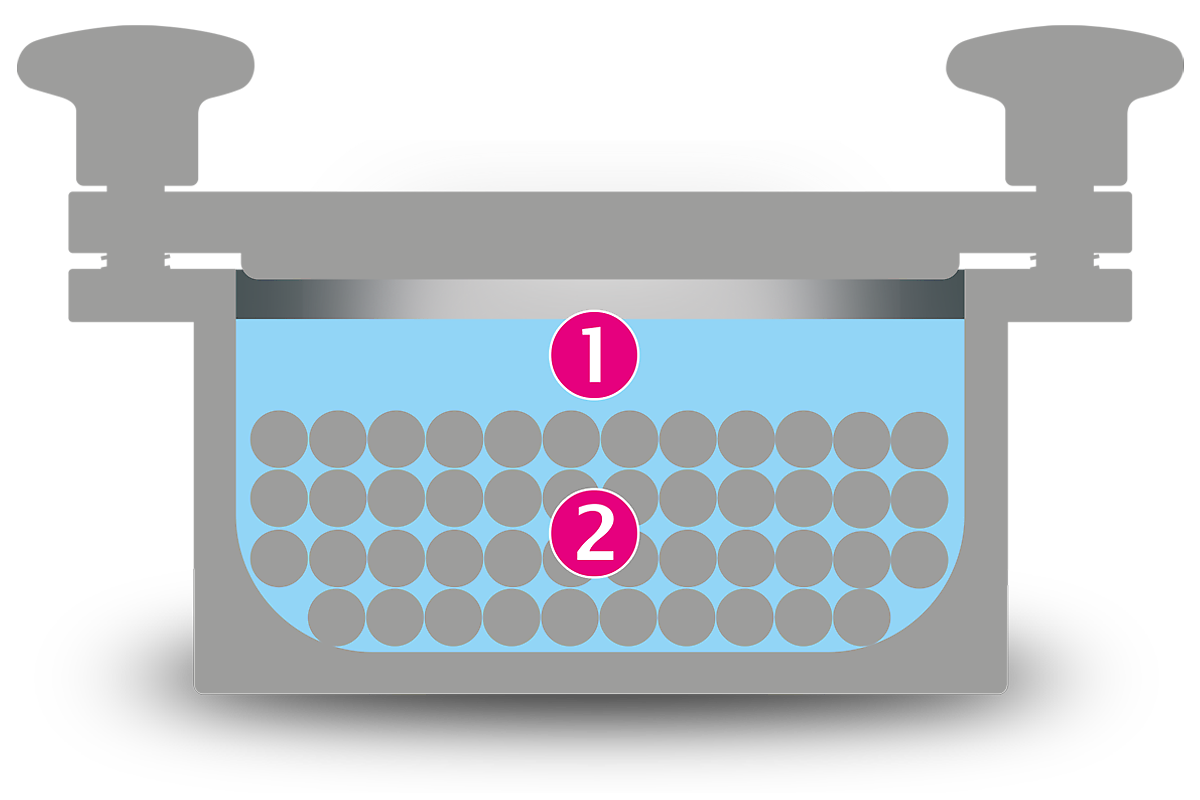 1
2